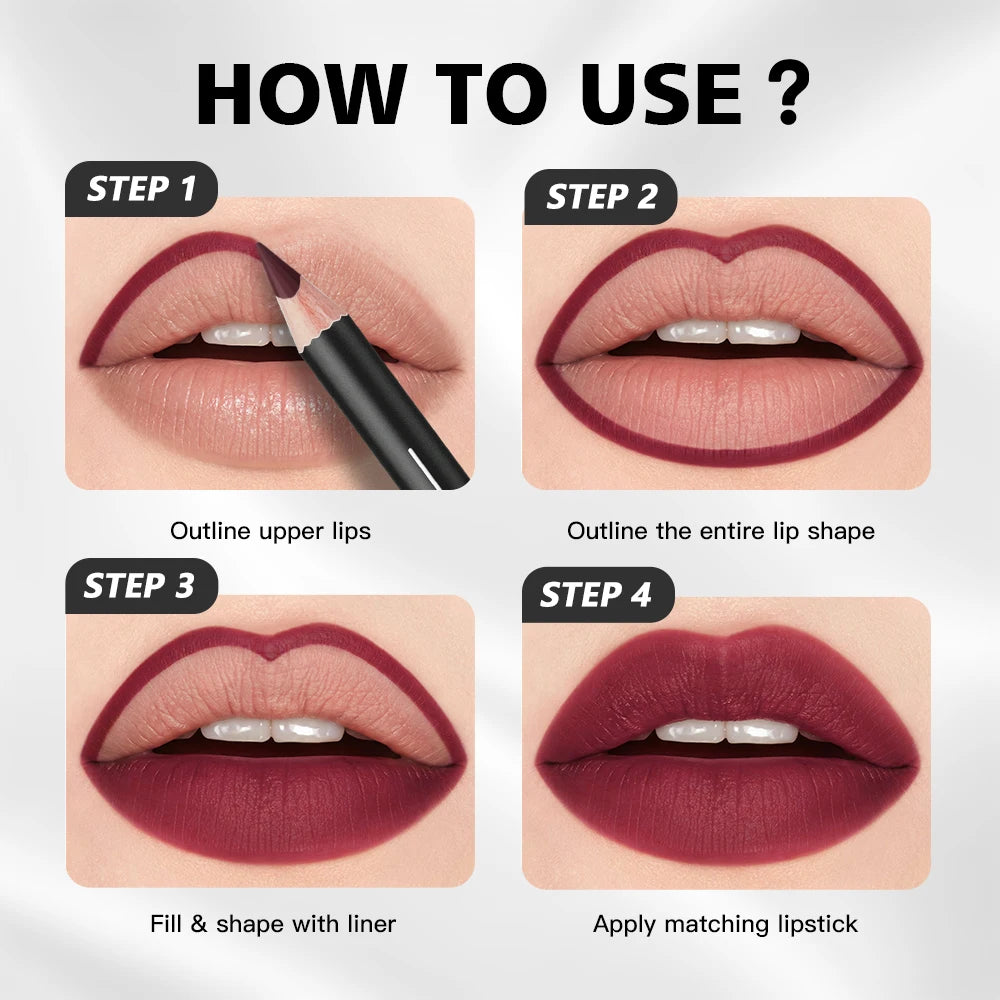 HOW TO USE ?

STEP 1

Outline upper lips

STEP 2

Outline the entire lip shape

STEP 3

Fill & shape with liner

STEP 4

Apply matching lipstick